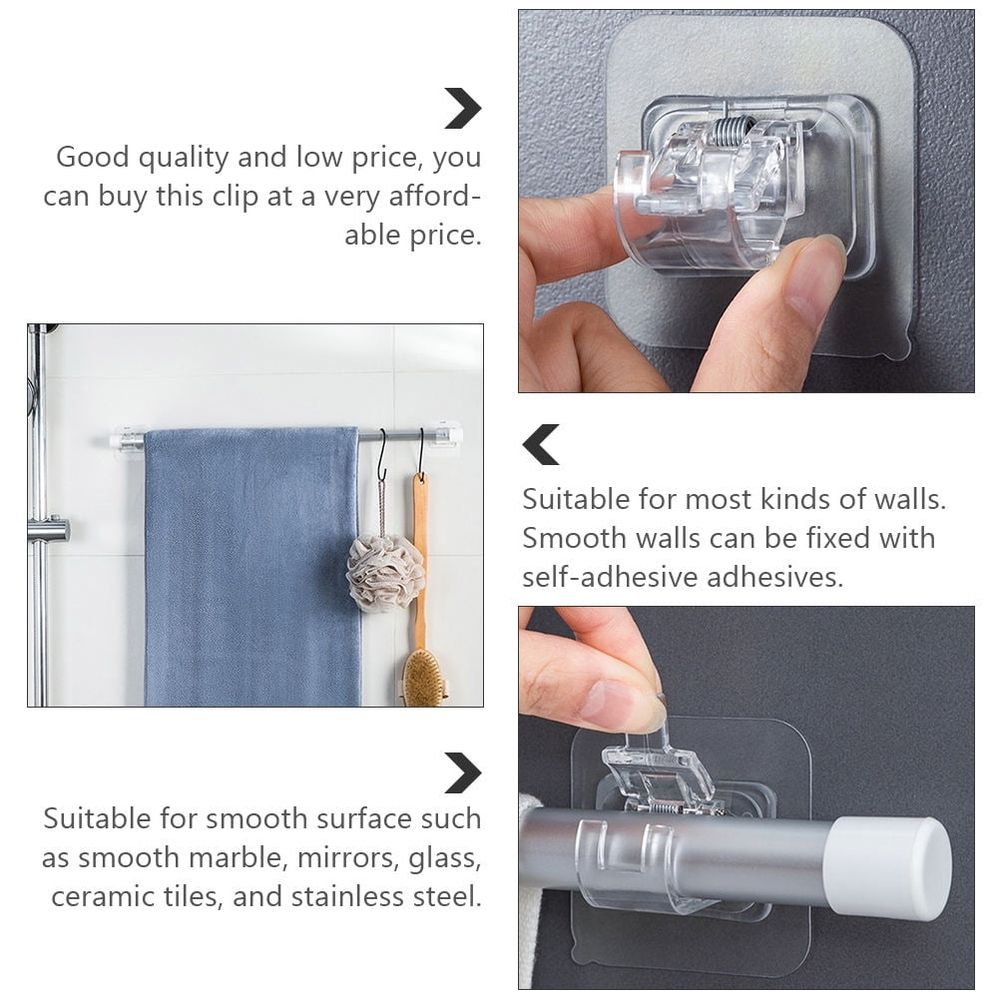 Good quality and low price, you can buy this clip at a very affordable price.

Suitable for most kinds of walls. Smooth walls can be fixed with self-adhesive adhesives.

Suitable for smooth surface such as smooth marble, mirrors, glass, ceramic tiles, and stainless steel.