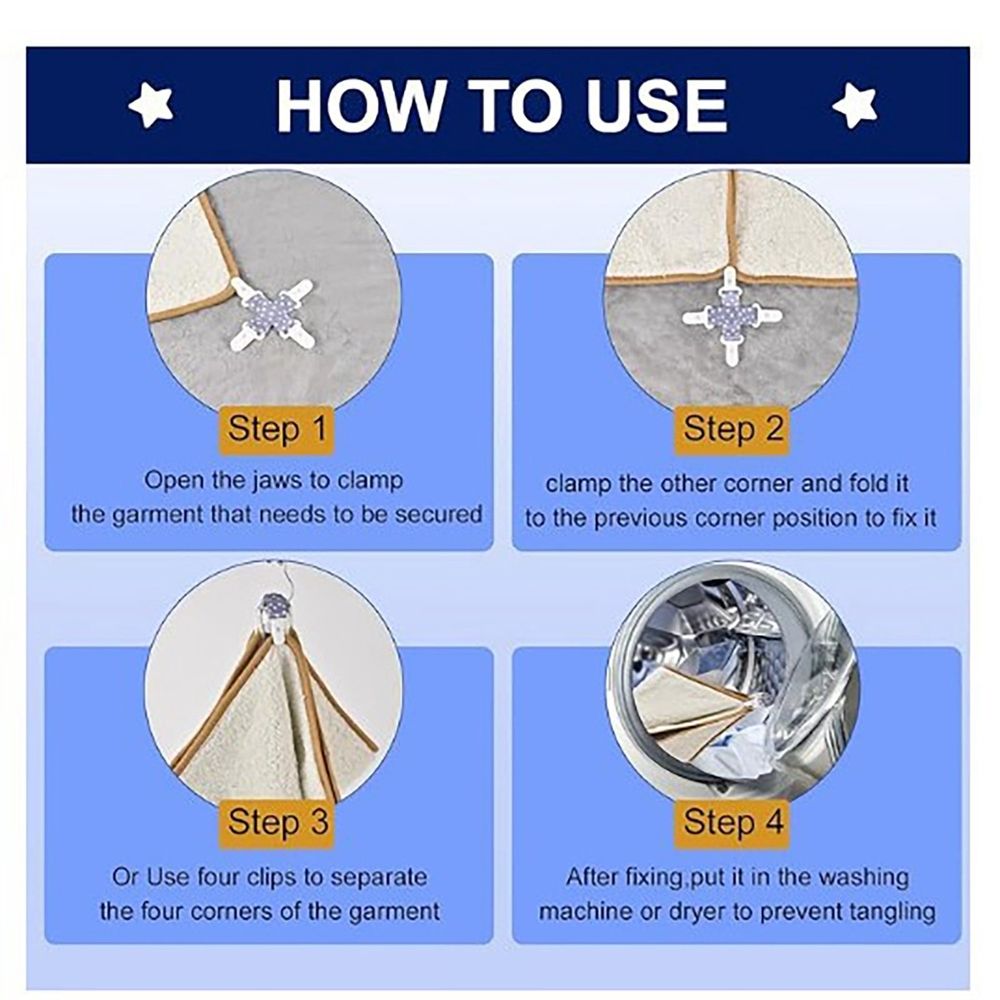 HOW TO USE

Step 1

Open the jaws to clamp the garment that needs to be secured

Step 2

clamp the other corner and fold it to the previous corner position to fix it

Step 3

Or Use four clips to separate the four corners of the garment

Step 4

After fixing,put it in the washing machine or dryer to prevent tangling