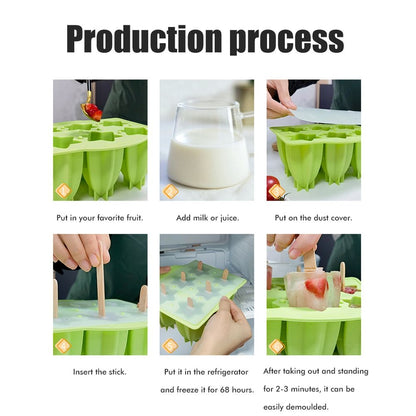 Production process

1

Put in your favorite fruit.

2

Add milk or juice.

3

Put on the dust cover.

4

Insert the stick.

5

Put it in the refrigerator and freeze it for 68 hours.

6

After taking out and standing for 2-3 minutes, it can be easily demoulded.