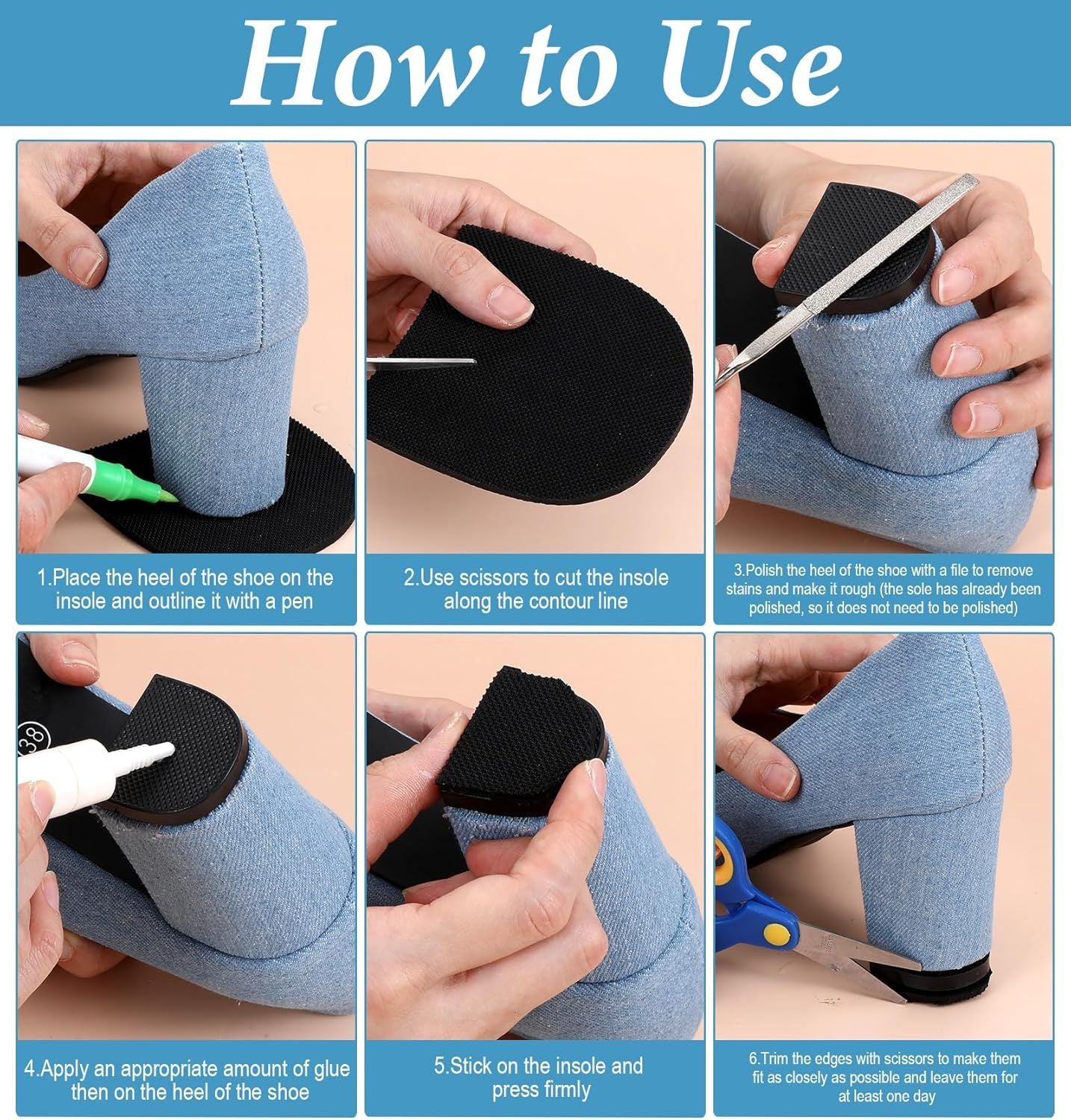 How to Use

1.Place the heel of the shoe on the insole and outline it with a pen

2.Use scissors to cut the insole along the contour line

3.Polish the heel of the shoe with a file to remove stains and make it rough (the sole has already been polished, so it does not need to be polished)

38

4.Apply an appropriate amount of glue then on the heel of the shoe

5.Stick on the insole and press firmly

6.Trim the edges with scissors to make them fit as closely as possible and leave them for at least one day