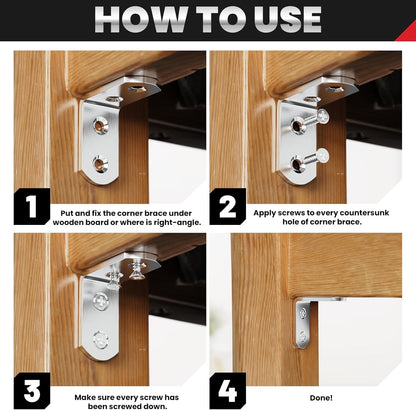 HOW TO USE

1
Put and fix the corner brace under wooden board or where is right-angle.

2
Apply screws to every countersunk hole of corner brace.

3
Make sure every screw has been screwed down.

4
Done!