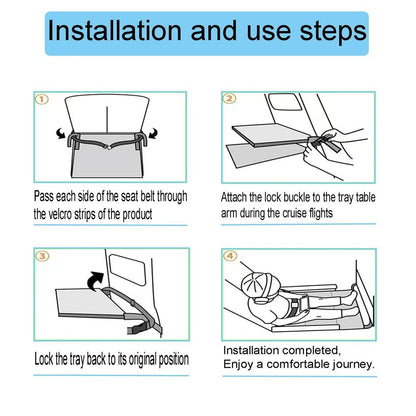 Installation and use steps

①

Pass each side of the seat belt through the velcro strips of the product

②

Attach the lock buckle to the tray table arm during the cruise flights

③

Lock the tray back to its original position

④

Installation completed,
Enjoy a comfortable journey.