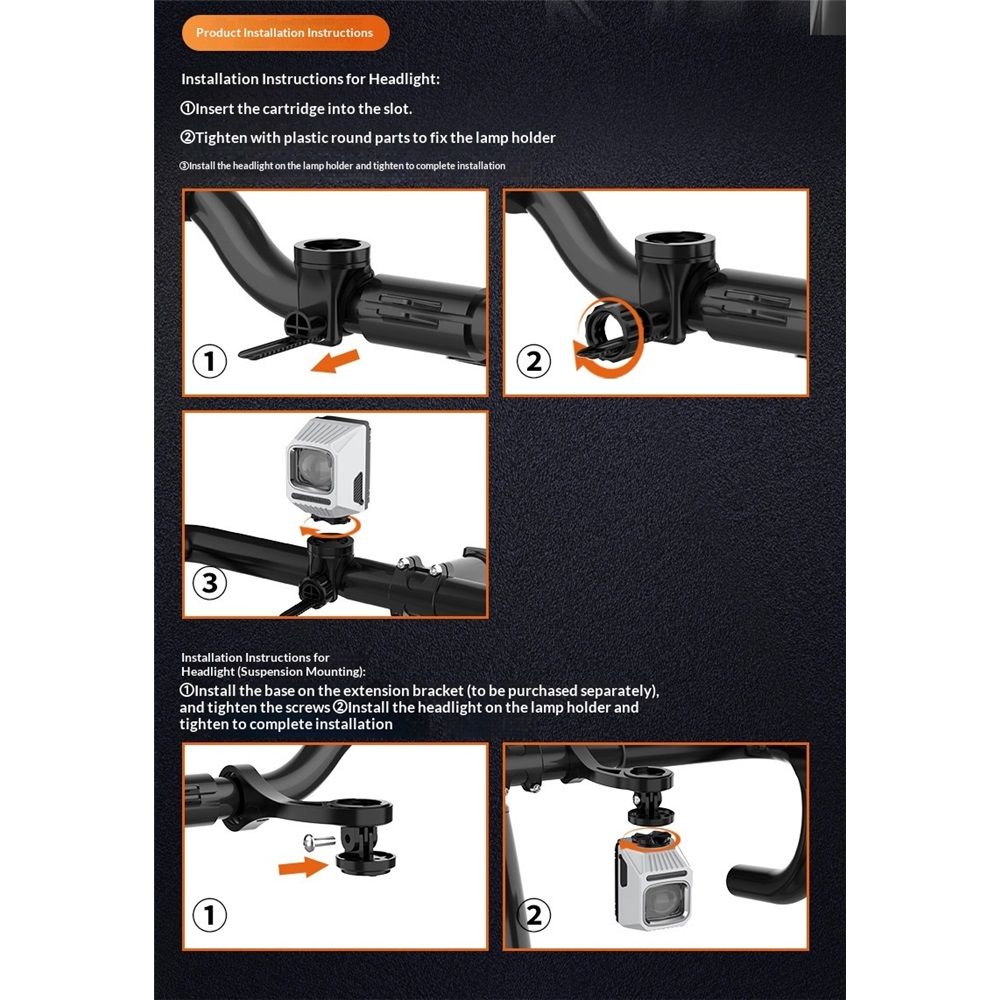 Product Installation Instructions

Installation Instructions for Headlight:

①Insert the cartridge into the slot.

②Tighten with plastic round parts to fix the lamp holder

③Install the headlight on the lamp holder and tighten to complete installation

①

②

③

Installation Instructions for Headlight (Suspension Mounting):

①Install the base on the extension bracket (to be purchased separately), and tighten the screws ②Install the headlight on the lamp holder and tighten to complete installation

①

②