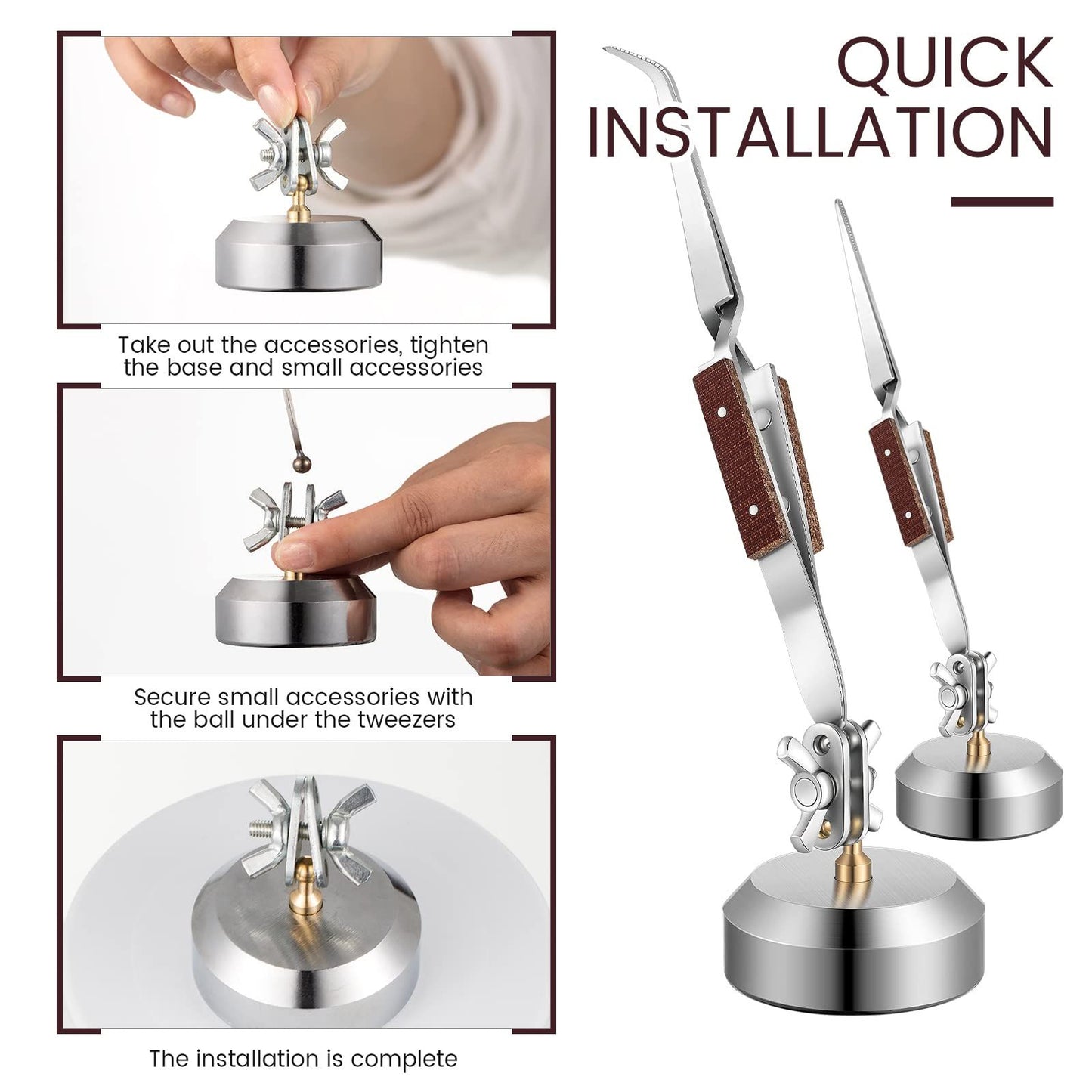 QUICK INSTALLATION

Take out the accessories, tighten the base and small accessories

Secure small accessories with the ball under the tweezers

The installation is complete